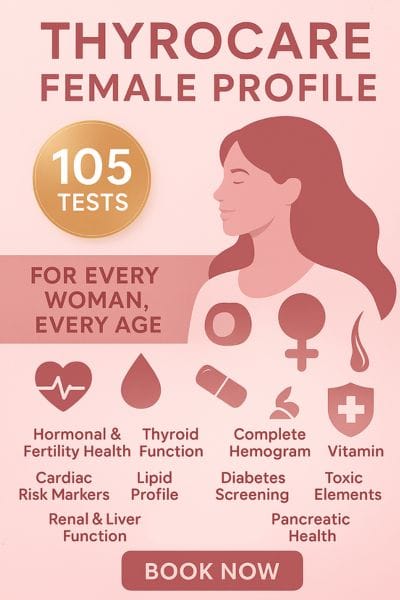 THYROCARE FEMALE PROFILE

105 TESTS

FOR EVERY WOMAN, EVERY AGE

Hormonal & Fertility Health

Thyroid Function

Complete Hemogram

Vitamin

Cardiac Risk Markers

Lipid Profile

Diabetes Screening

Toxic Elements

Renal & Liver Function

Pancreatic Health

BOOK NOW